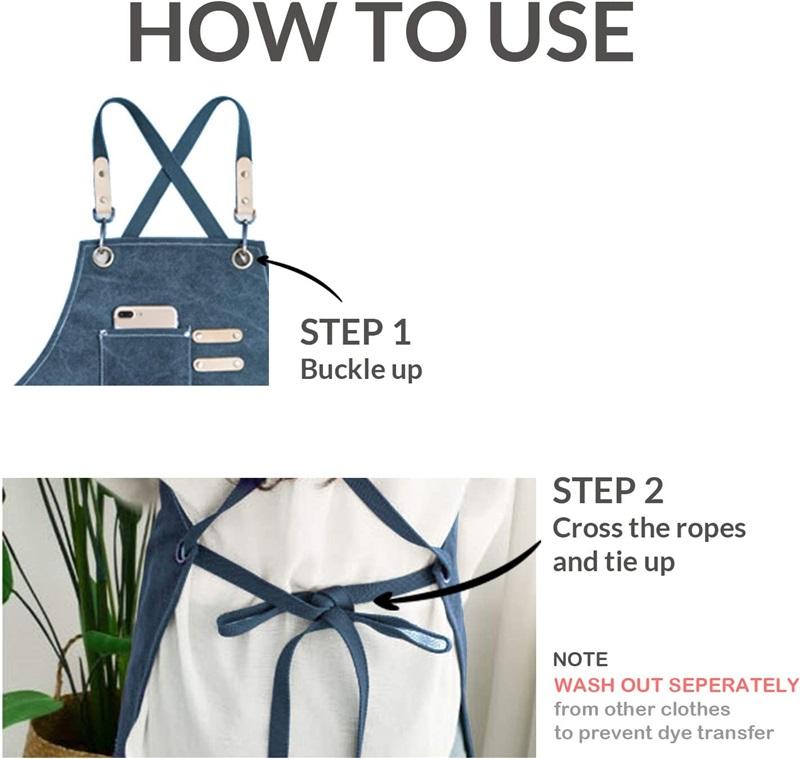 HOW TO USE

STEP 1
Buckle up

STEP 2
Cross the ropes and tie up

NOTE
WASH OUT SEPERATELY
from other clothes
to prevent dye transfer