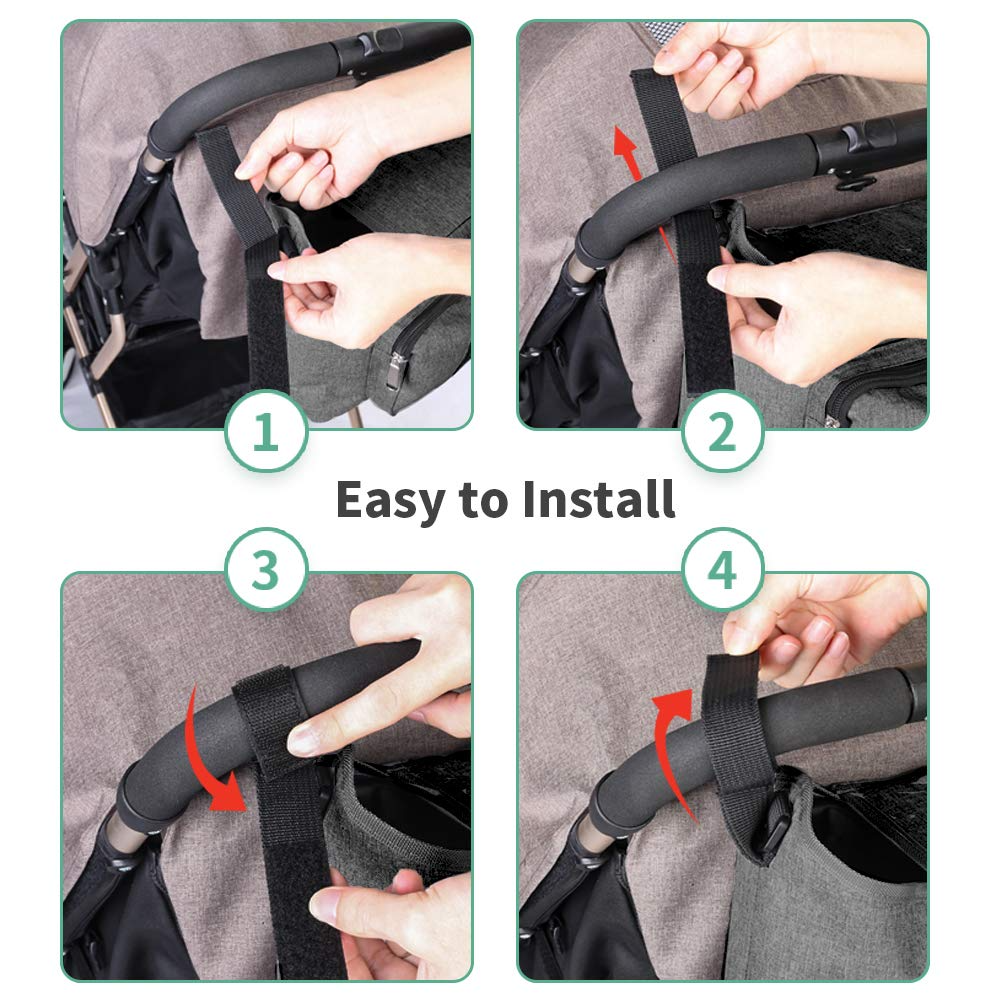 1

2

Easy to Install

3

4