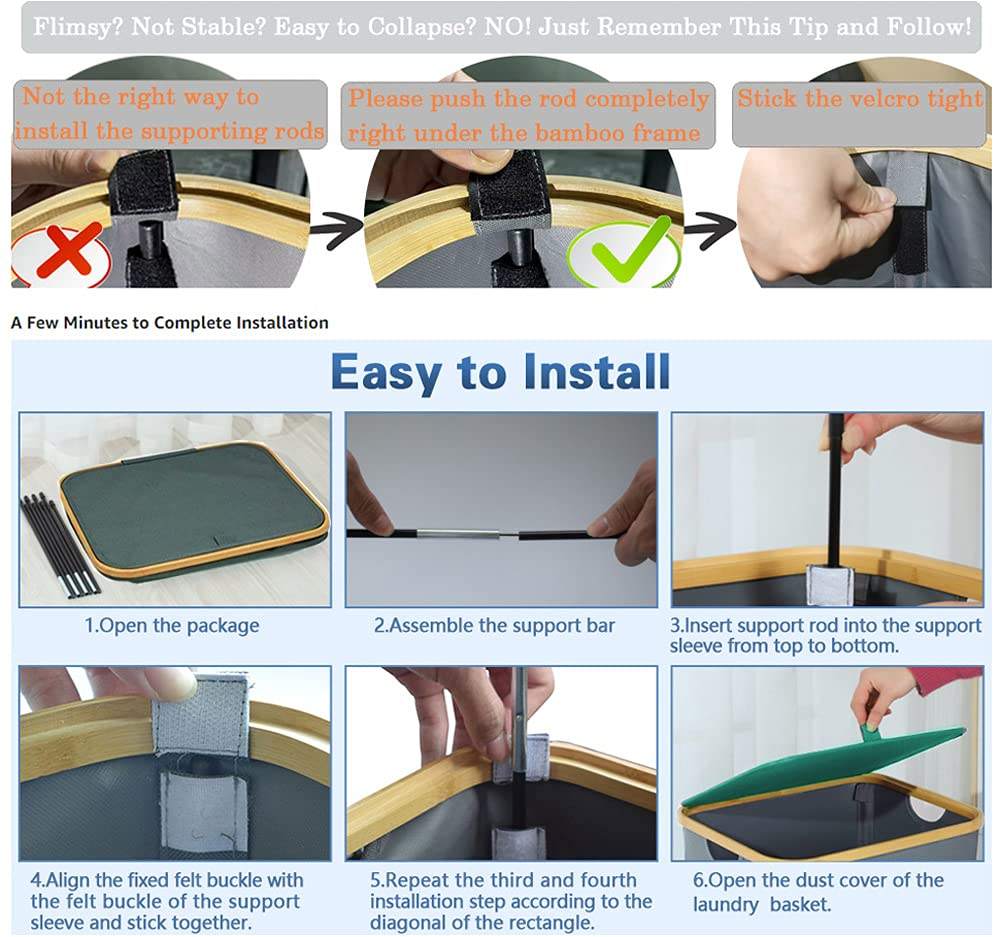 Flimsy? Not Stable? Easy to Collapse? NO! Just Remember This Tip and Follow!

Not the right way to install the supporting rods

Please push the rod completely right under the bamboo frame

Stick the velcro tight

A Few Minutes to Complete Installation

Easy to Install

1.Open the package

2.Assemble the support bar

3.Insert support rod into the support sleeve from top to bottom.

4.Align the fixed felt buckle with the felt buckle of the support sleeve and stick together.

5.Repeat the third and fourth installation step according to the diagonal of the rectangle.

6.Open the dust cover of the laundry basket.