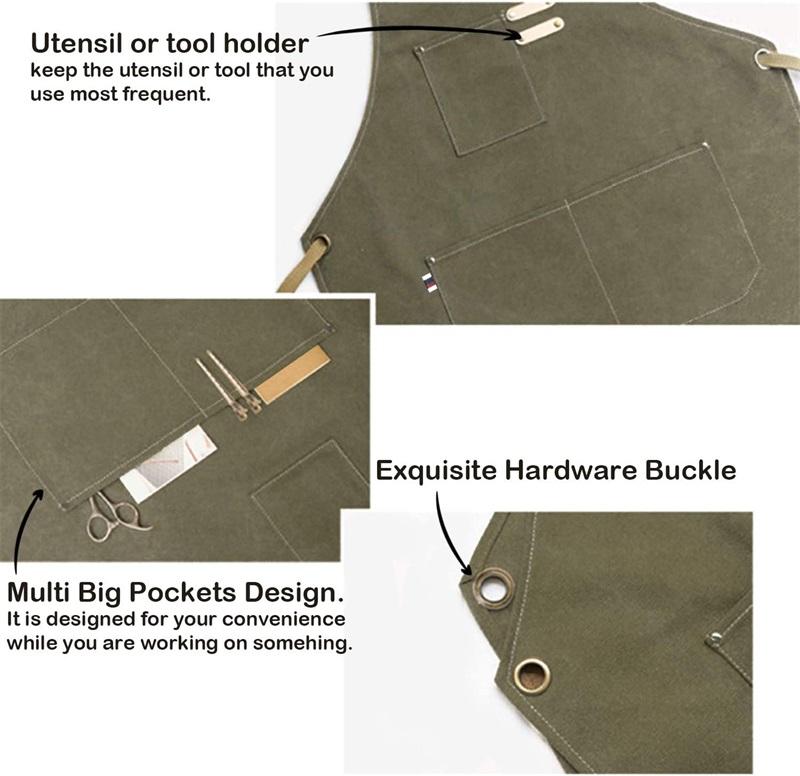 Utensil or tool holder
keep the utensil or tool that you use most frequent.

Exquisite Hardware Buckle

Multi Big Pockets Design.
It is designed for your convenience while you are working on somehing.