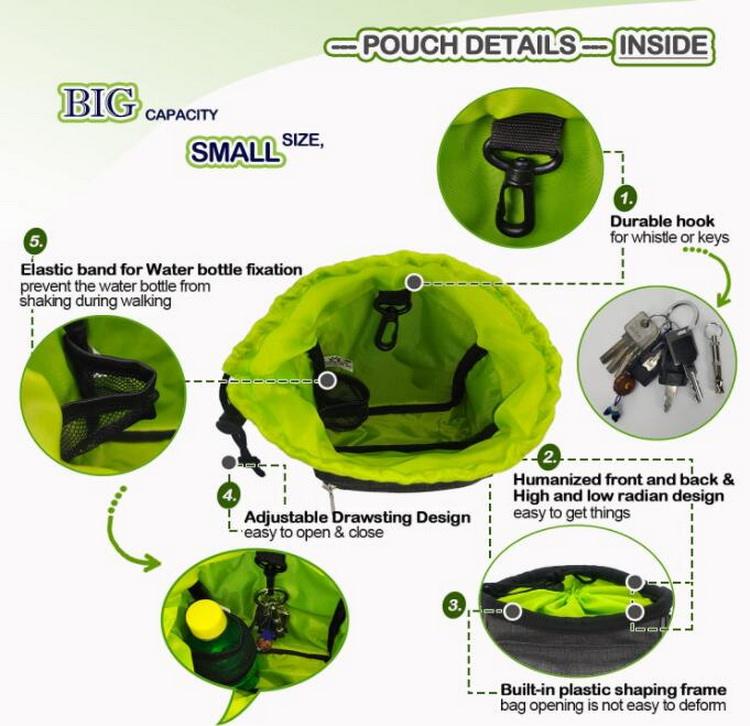 — POUCH DETAILS — INSIDE

BIG CAPACITY

SMALL SIZE,

1.
Durable hook
for whistle or keys

5.
Elastic band for Water bottle fixation
prevent the water bottle from shaking during walking

2.
Humanized front and back & High and low radian design
easy to get things

4.
Adjustable Drawsting Design
easy to open & close

3.
Built-in plastic shaping frame
bag opening is not easy to deform