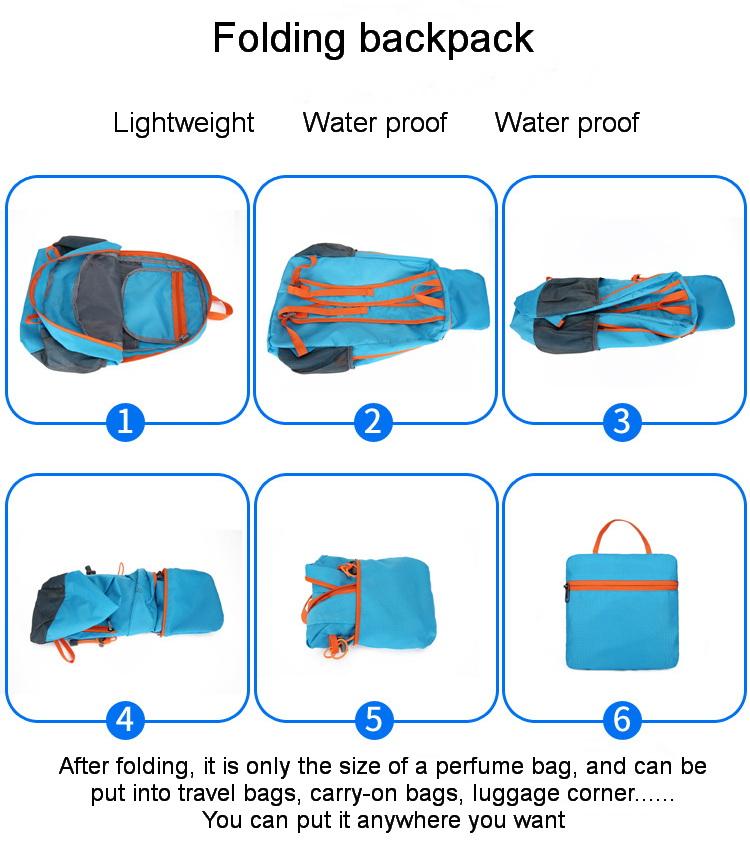 Folding backpack

Lightweight Water proof Water proof

1

2

3

4

5

6

After folding, it is only the size of a perfume bag, and can be put into travel bags, carry-on bags, luggage corner......
You can put it anywhere you want