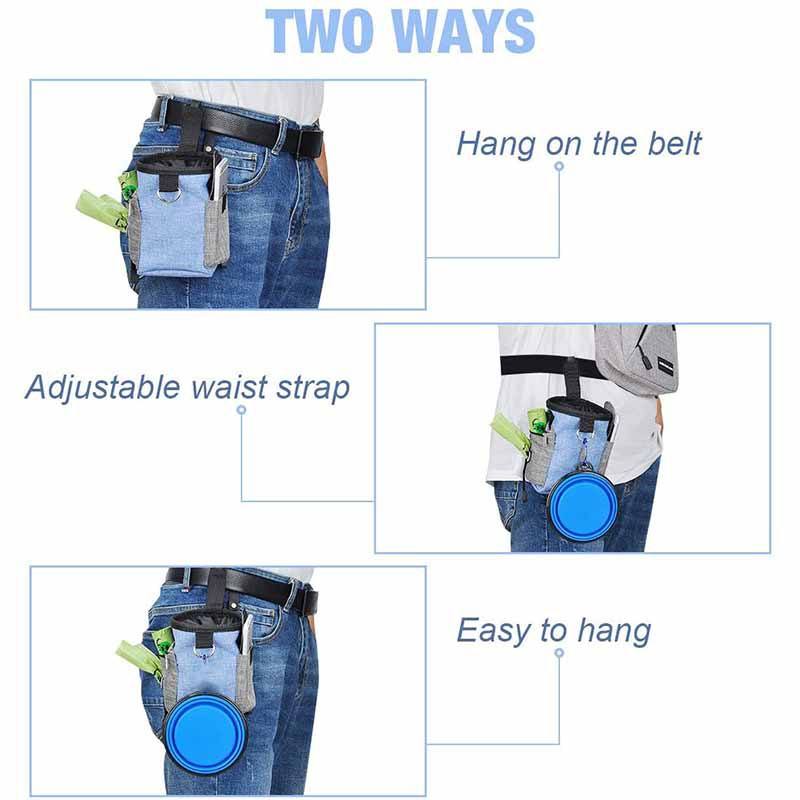 TWO WAYS

Hang on the belt

Adjustable waist strap

Easy to hang