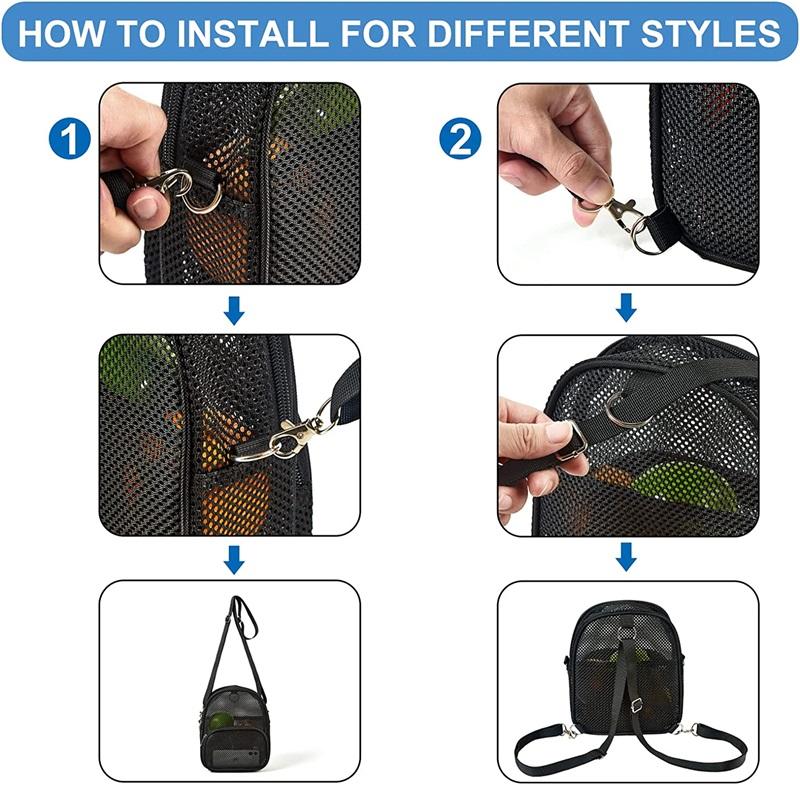 HOW TO INSTALL FOR DIFFERENT STYLES

1

2