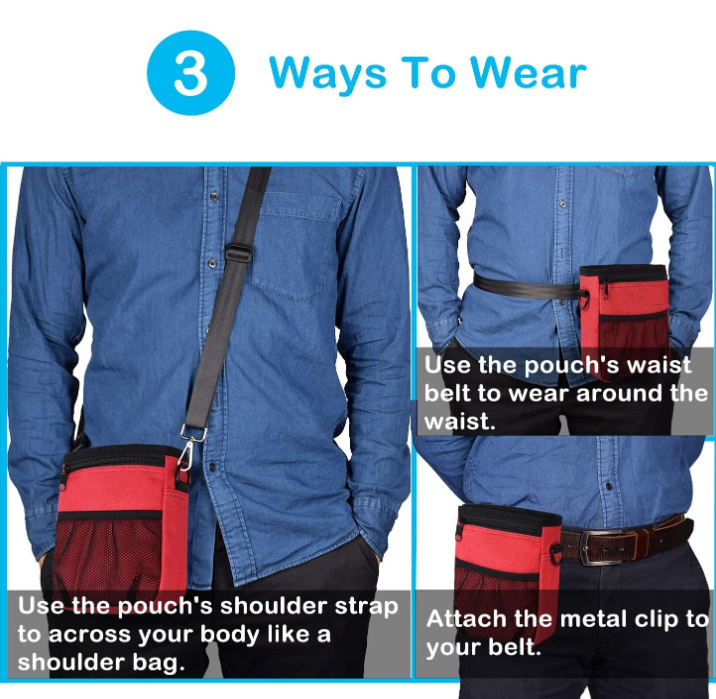 3 Ways To Wear

Use the pouch's shoulder strap to across your body like a shoulder bag.

Use the pouch's waist belt to wear around the waist.

Attach the metal clip to your belt.