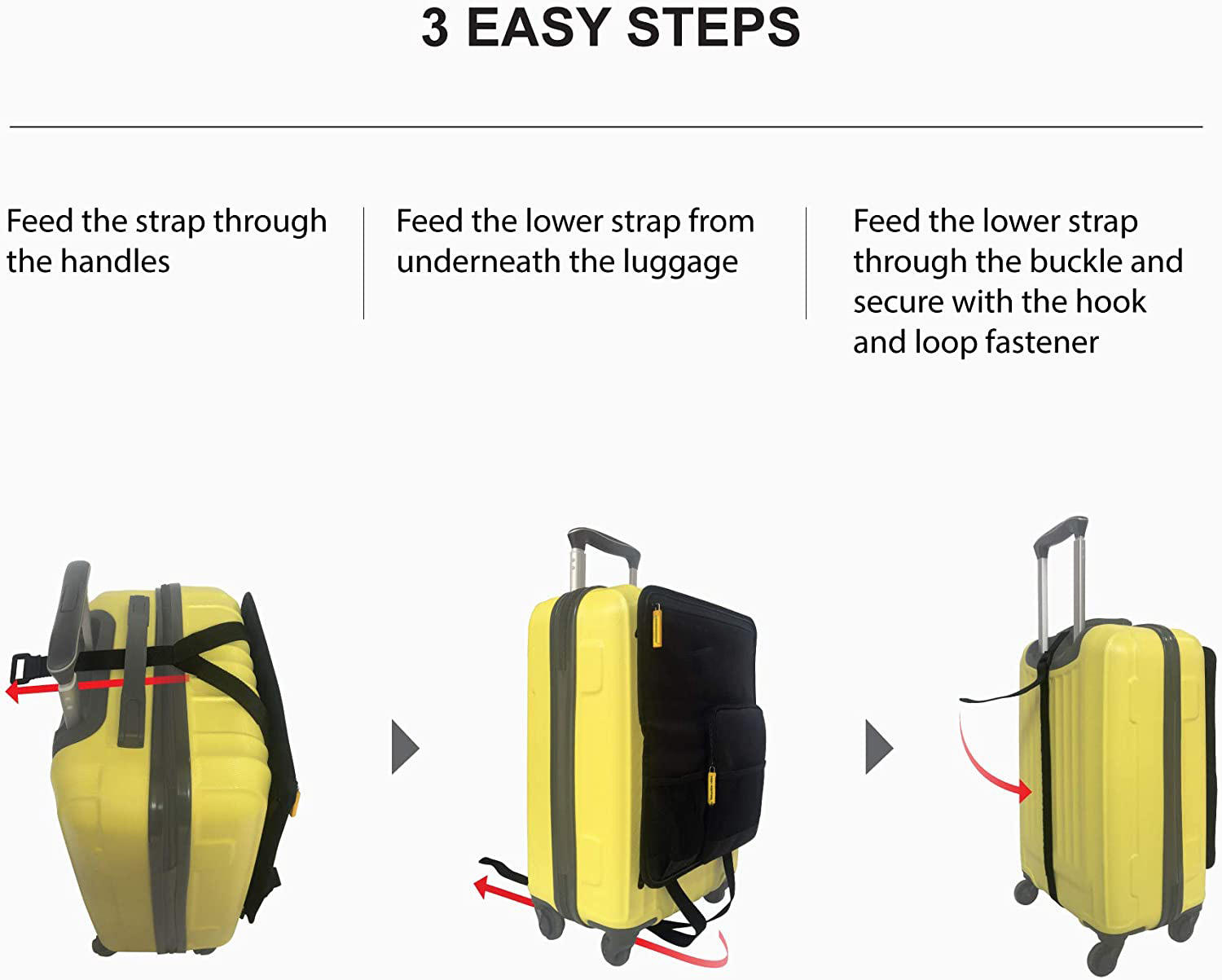 3 EASY STEPS

Feed the strap through the handles

Feed the lower strap from underneath the luggage

Feed the lower strap through the buckle and secure with the hook and loop fastener