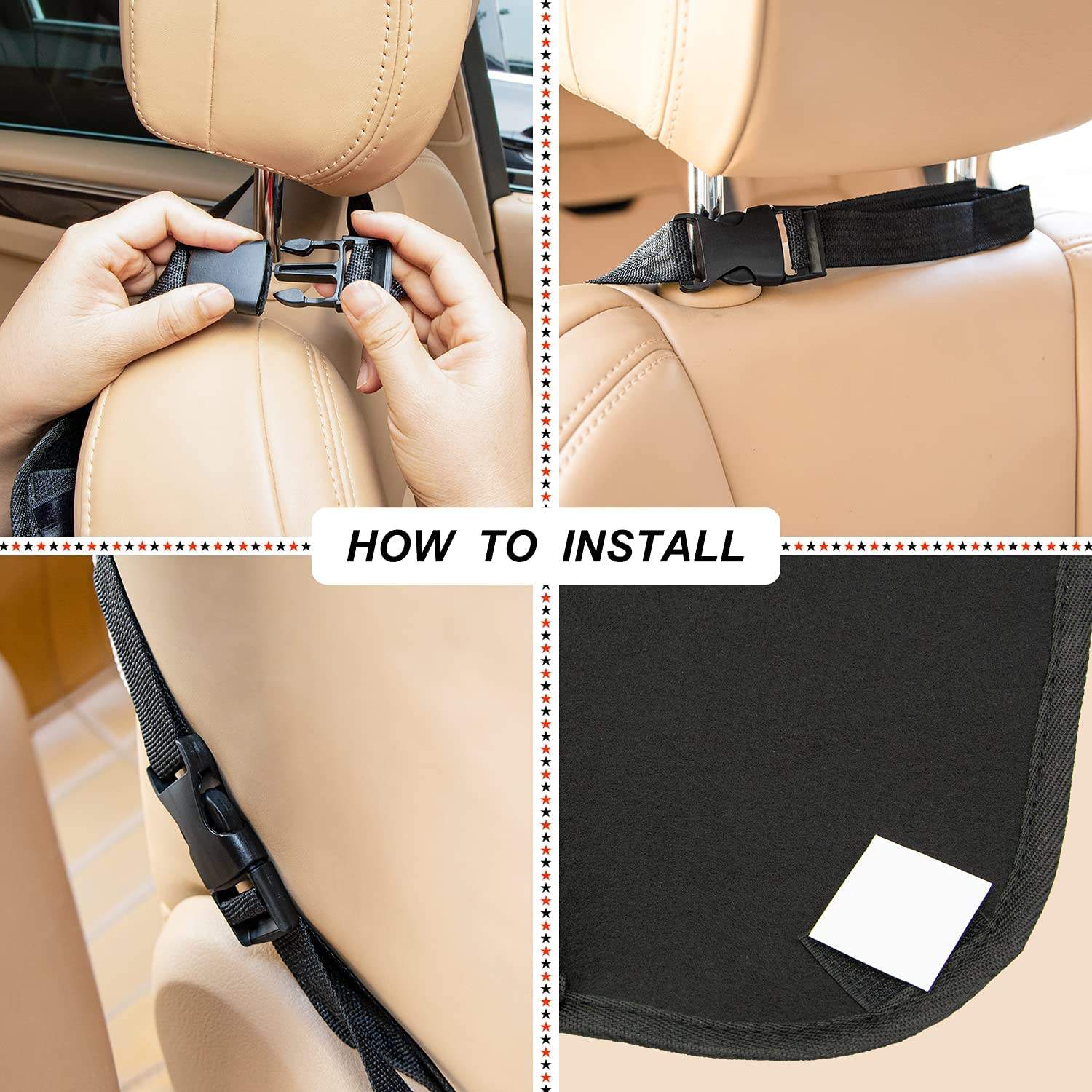 HOW TO INSTALL