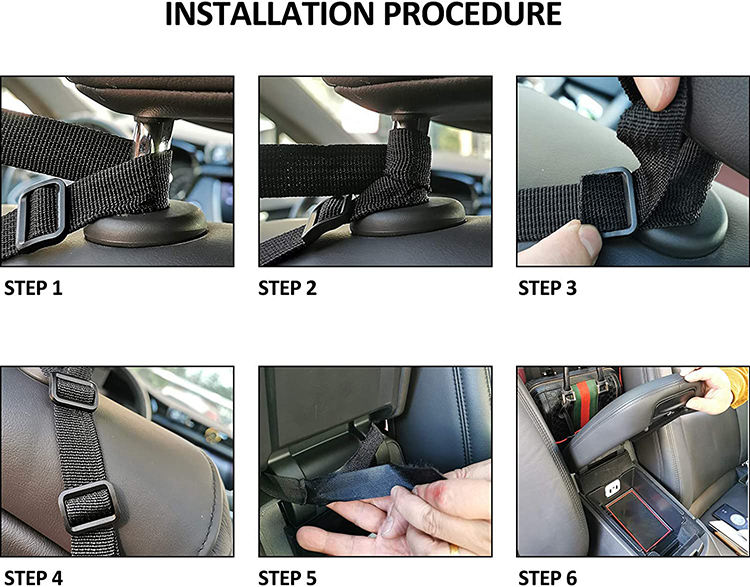 INSTALLATION PROCEDURE

STEP 1

STEP 2

STEP 3

STEP 4

STEP 5

STEP 6