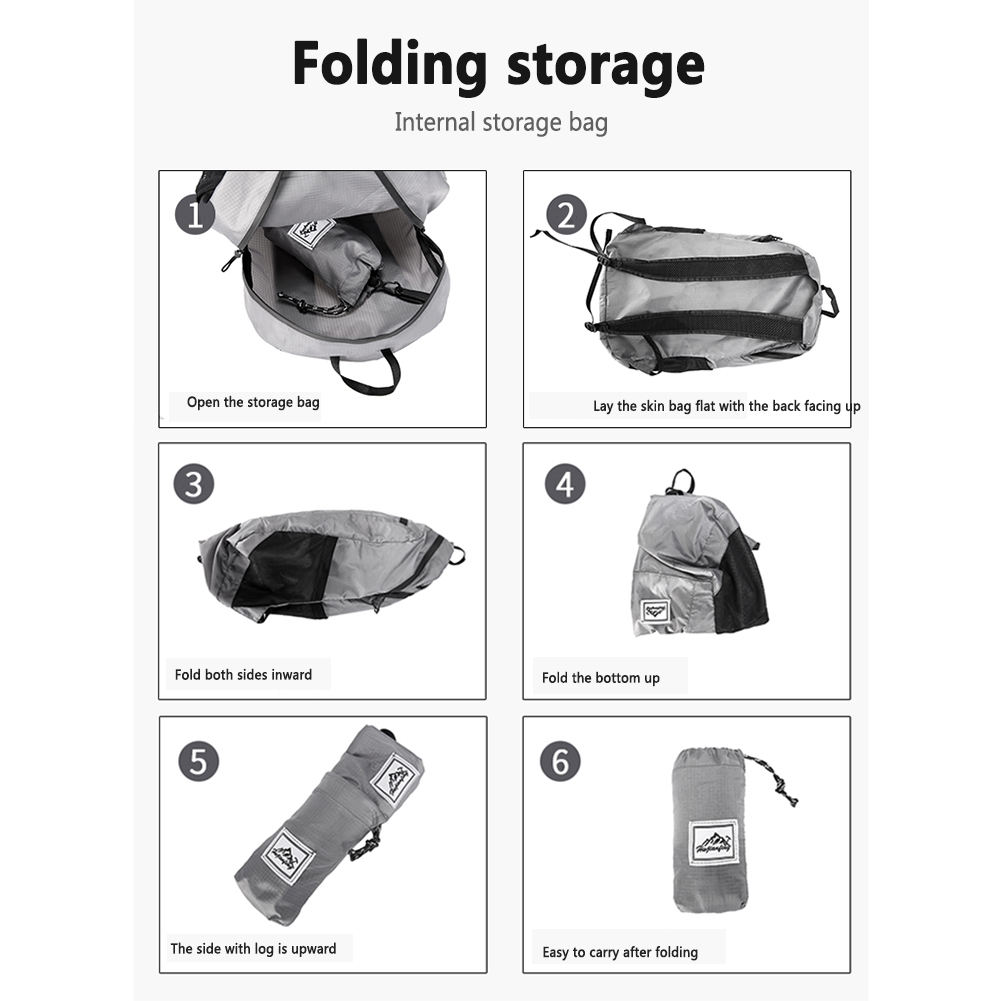 Folding storage

Internal storage bag

1

Open the storage bag

2

Lay the skin bag flat with the back facing up

3

Fold both sides inward

4

Fold the bottom up

5

The side with log is upward

6

Easy to carry after folding