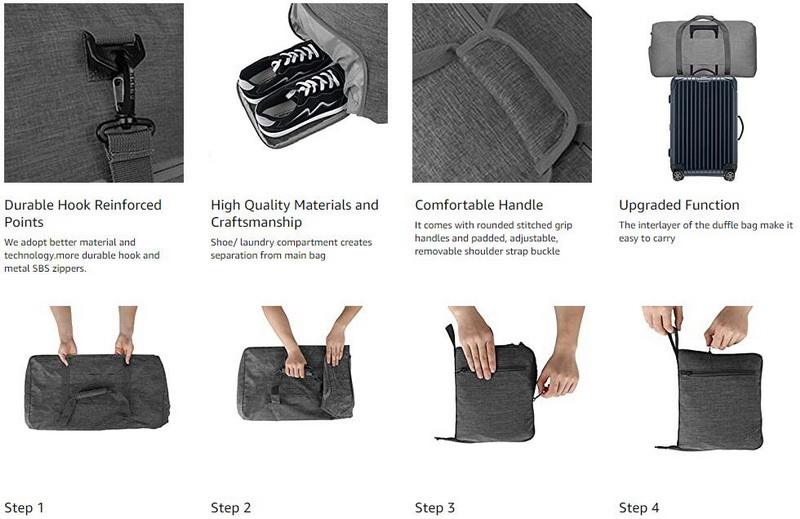 Durable Hook Reinforced Points

We adopt better material and technology.more durable hook and metal SBS zippers.

High Quality Materials and Craftsmanship

Shoe/ laundry compartment creates separation from main bag

Comfortable Handle

It comes with rounded stitched grip handles and padded, adjustable, removable shoulder strap buckle

Upgraded Function

The interlayer of the duffle bag make it easy to carry

Step 1

Step 2

Step 3

Step 4