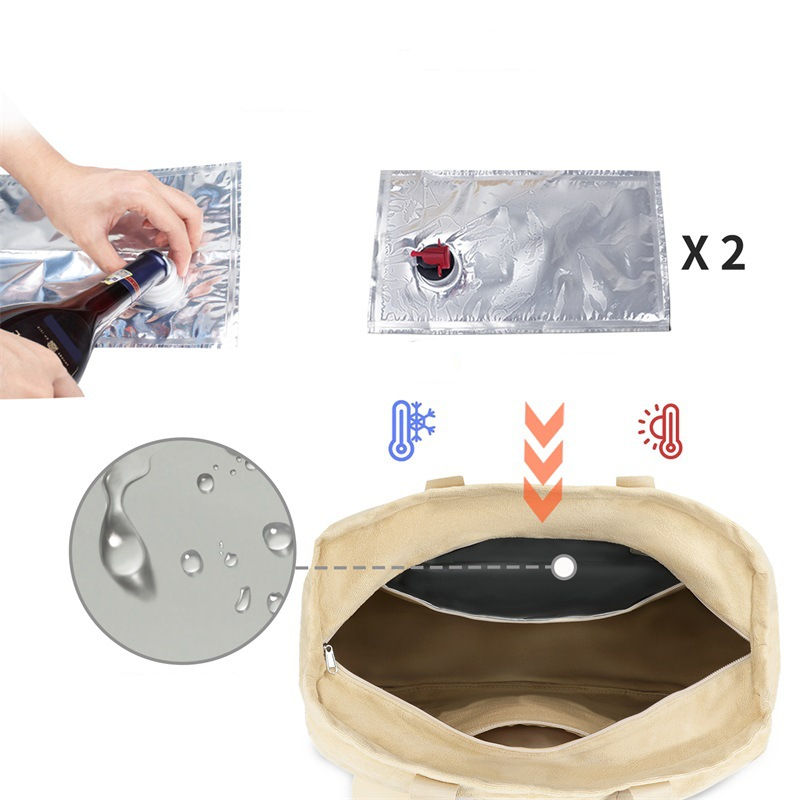 X 2