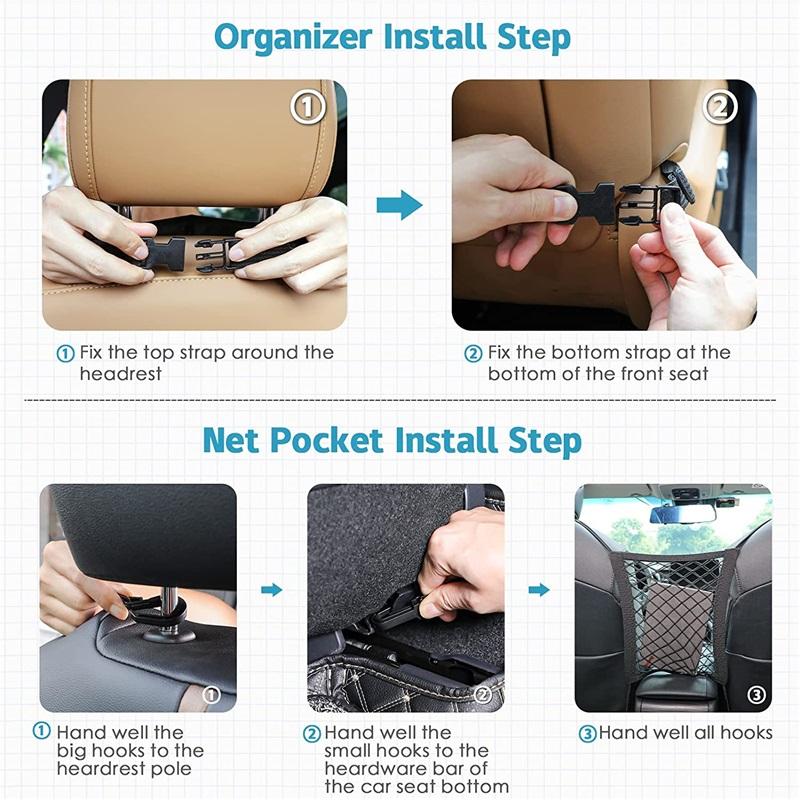 Organizer Install Step

①

②

① Fix the top strap around the headrest

② Fix the bottom strap at the bottom of the front seat

Net Pocket Install Step

①

②

③

① Hand well the big hooks to the heardrest pole

② Hand well the small hooks to the heardware bar of the car seat bottom

③ Hand well all hooks