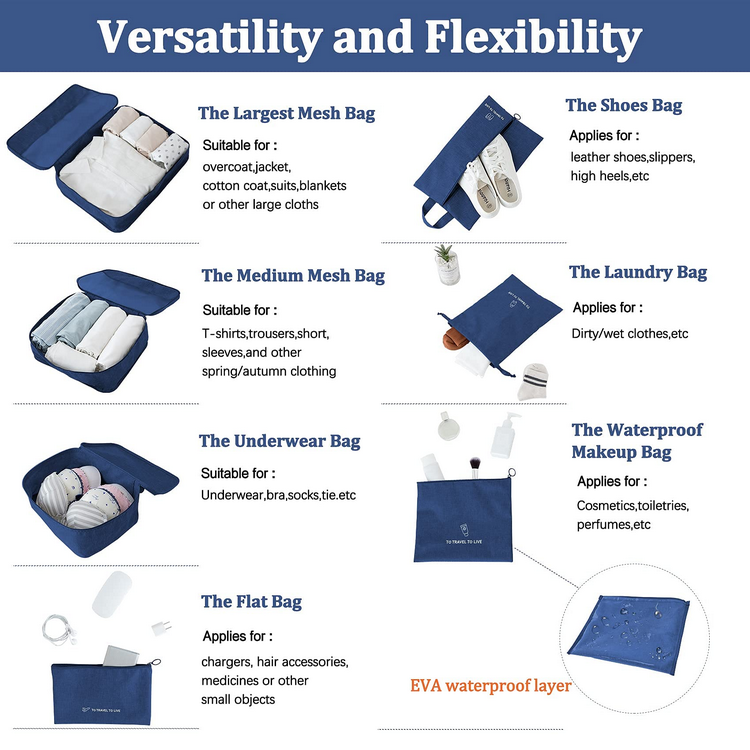 Versatility and Flexibility

The Largest Mesh Bag

Suitable for :

overcoat,jacket, cotton coat,suits,blankets or other large cloths

The Medium Mesh Bag

Suitable for :

T-shirts,trousers,short, sleeves,and other spring/autumn clothing

The Underwear Bag

Suitable for :

Underwear,bra,socks,tie.etc

The Flat Bag

Applies for :

chargers, hair accessories, medicines or other small objects

TO TRAVEL TO LIVE

The Shoes Bag

Applies for :

leather shoes,slippers, high heels,etc

The Laundry Bag

Applies for :

Dirty/wet clothes,etc

The Waterproof Makeup Bag

Applies for :

Cosmetics,toiletries, perfumes,etc

TO TRAVEL TO LIVE

EVA waterproof layer