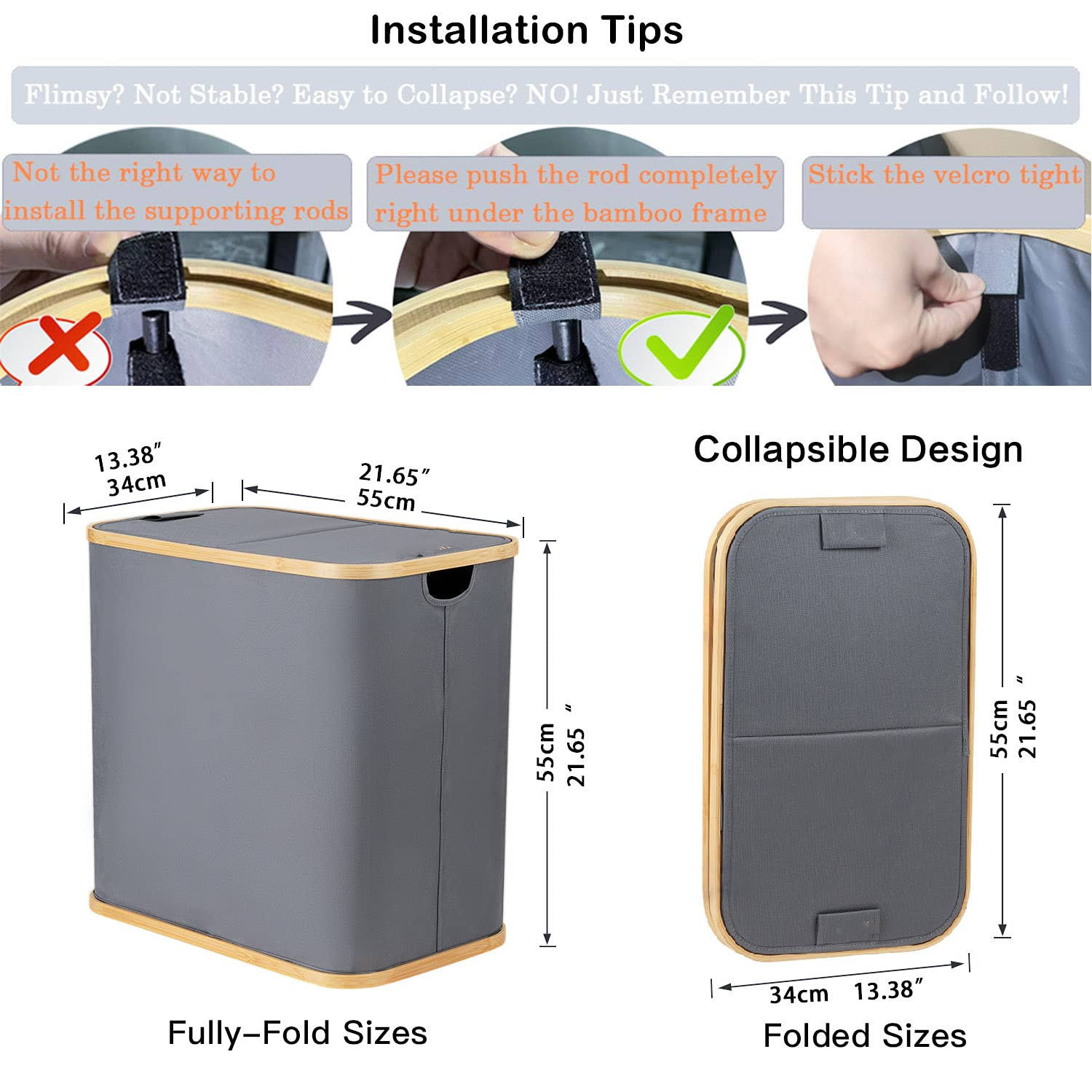 Installation Tips

Flimsy? Not Stable? Easy to Collapse? NO! Just Remember This Tip and Follow!

Not the right way to install the supporting rods

Please push the rod completely right under the bamboo frame

Stick the velcro tight

13.38″
34cm

21.65″
55cm

55cm
21.65″

Fully-Fold Sizes

Collapsible Design

55cm
21.65″

34cm 13.38″

Folded Sizes