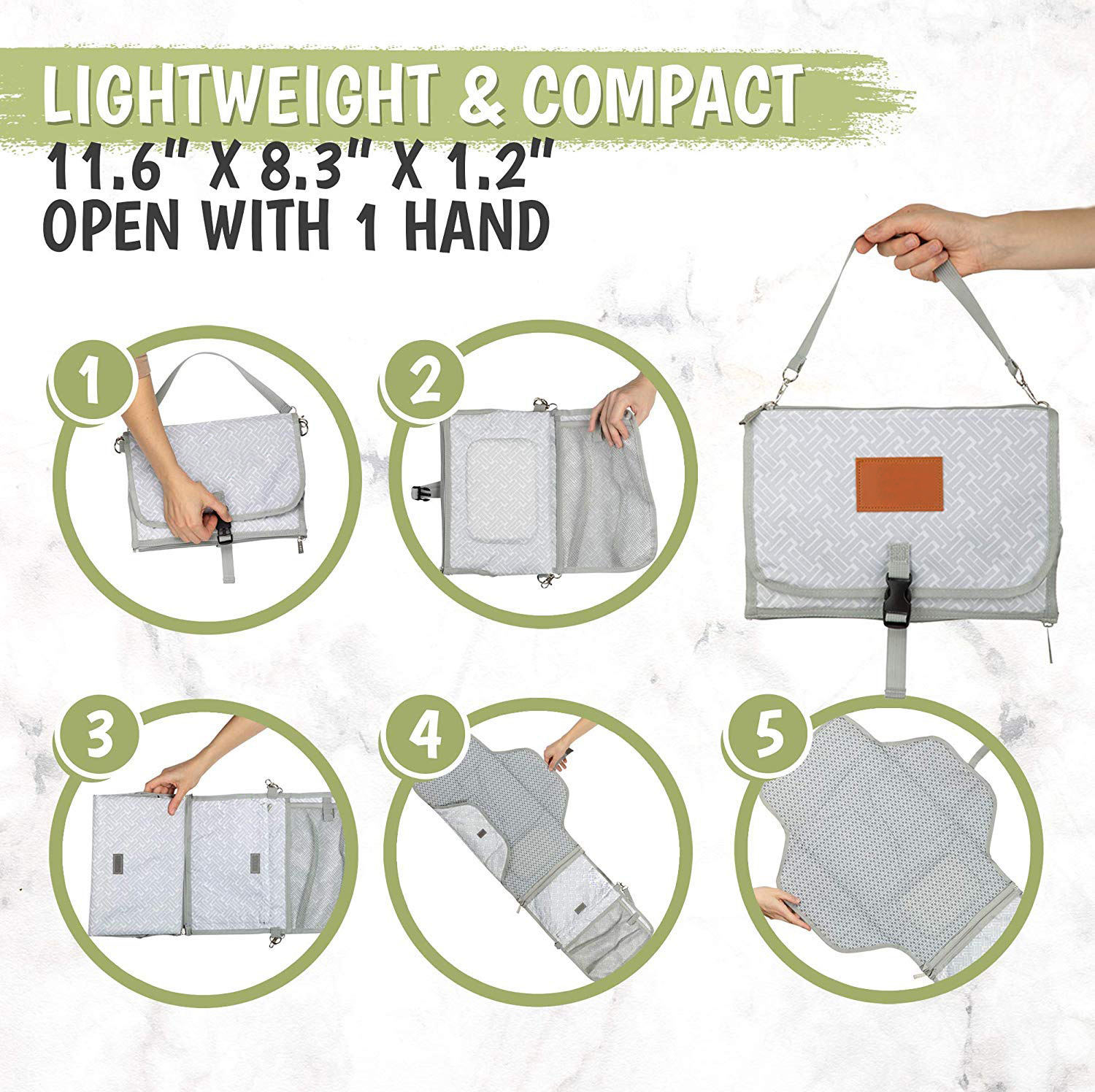 LIGHTWEIGHT & COMPACT
11.6" X 8.3" X 1.2"
OPEN WITH 1 HAND

1

2

3

4

5