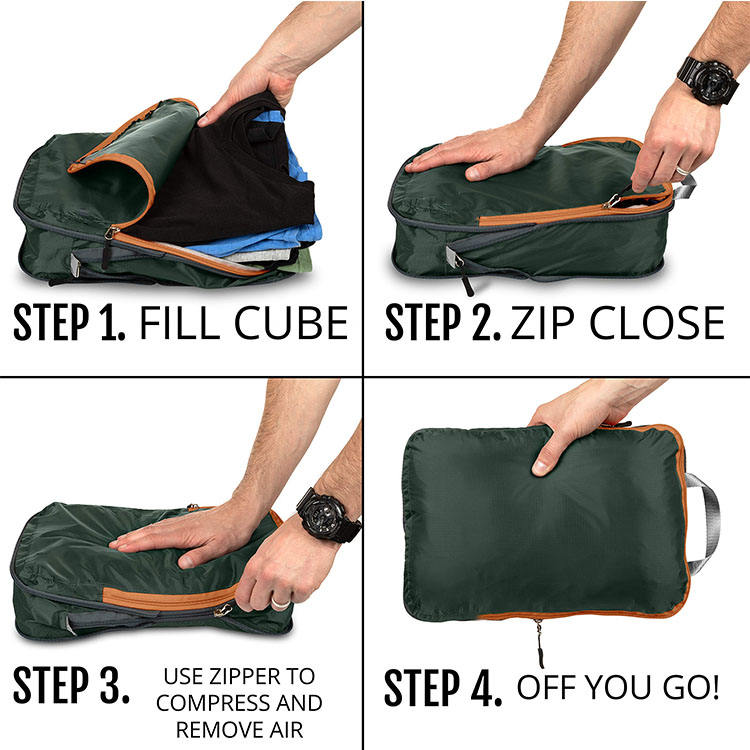 STEP 1. FILL CUBE

STEP 2. ZIP CLOSE

STEP 3. USE ZIPPER TO COMPRESS AND REMOVE AIR

STEP 4. OFF YOU GO!