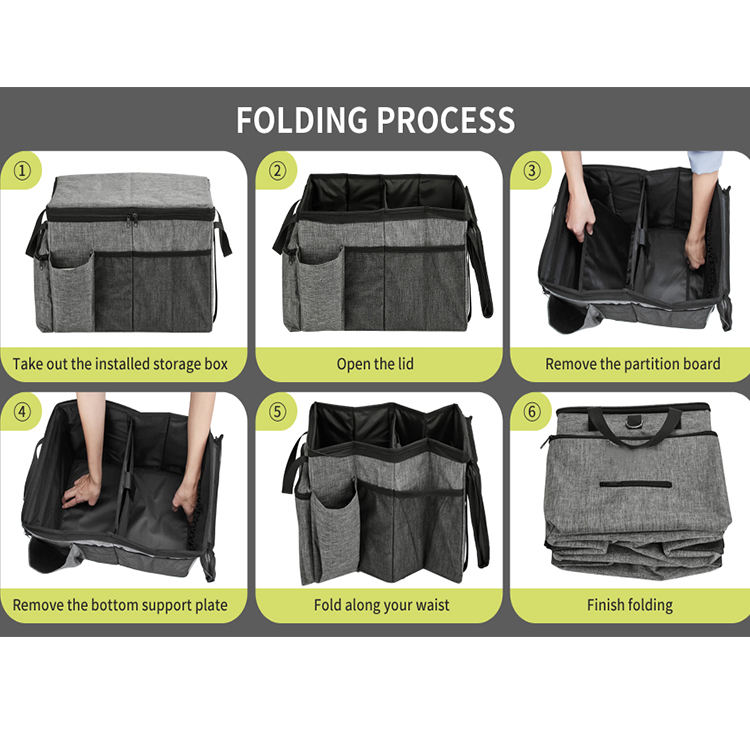 FOLDING PROCESS

①
Take out the installed storage box

②
Open the lid

③
Remove the partition board

④
Remove the bottom support plate

⑤
Fold along your waist

⑥
Finish folding