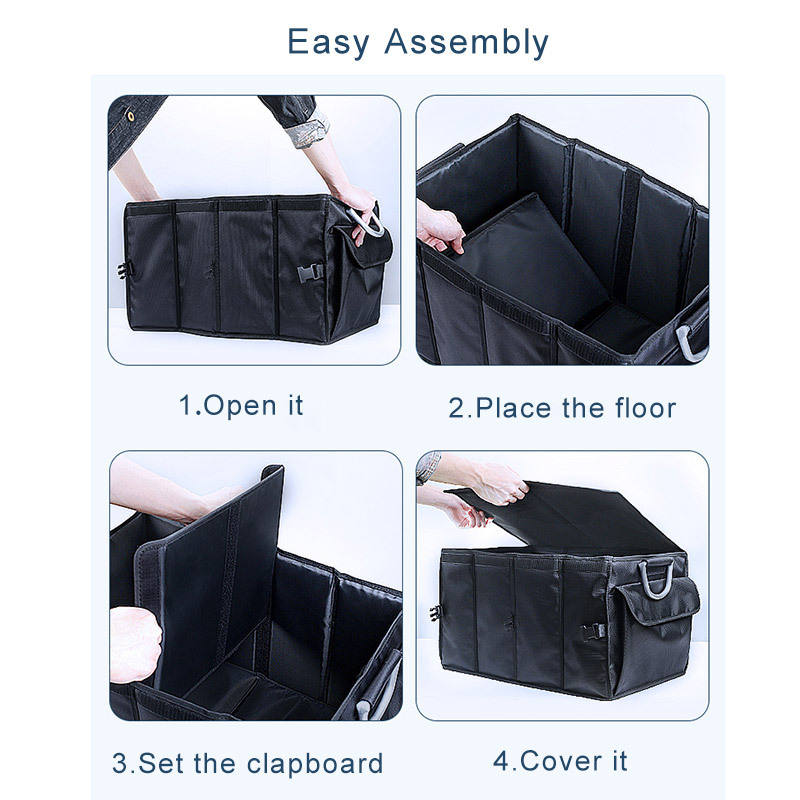 Easy Assembly

1.Open it

2.Place the floor

3.Set the clapboard

4.Cover it