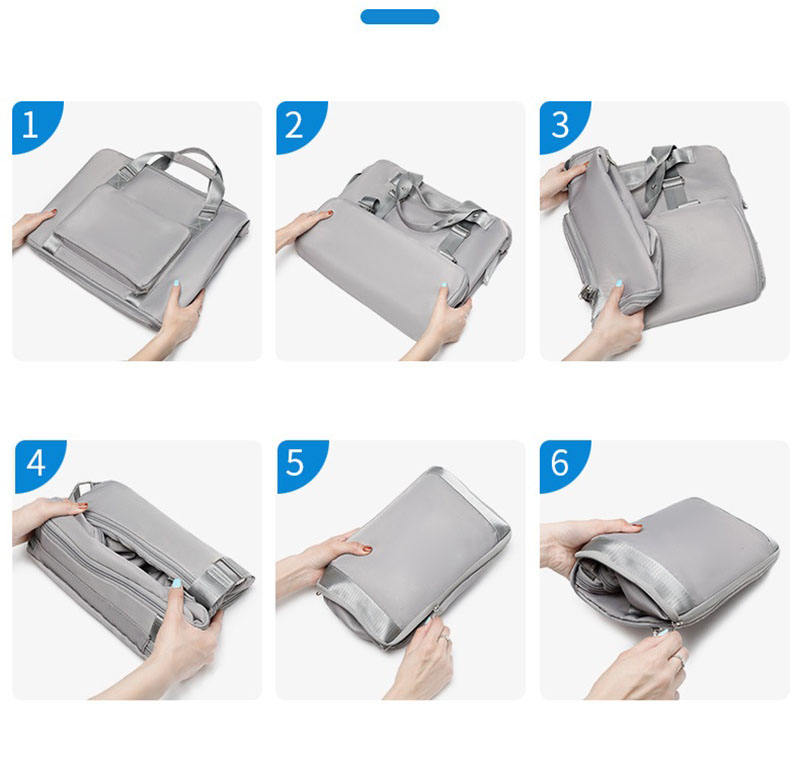 1

2

3

4

5

6