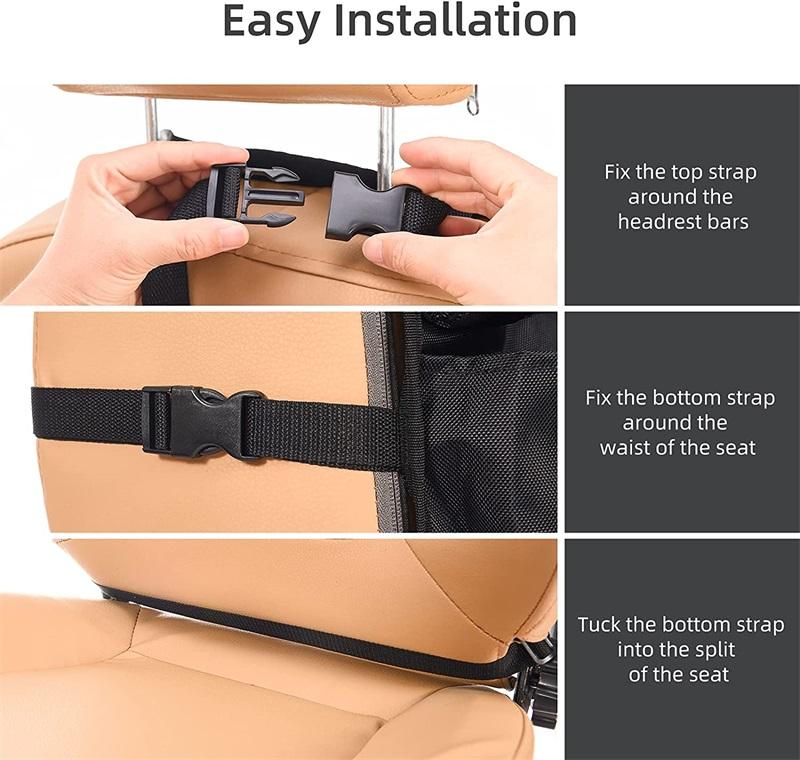 Easy Installation

Fix the top strap around the headrest bars

Fix the bottom strap around the waist of the seat

Tuck the bottom strap into the split of the seat