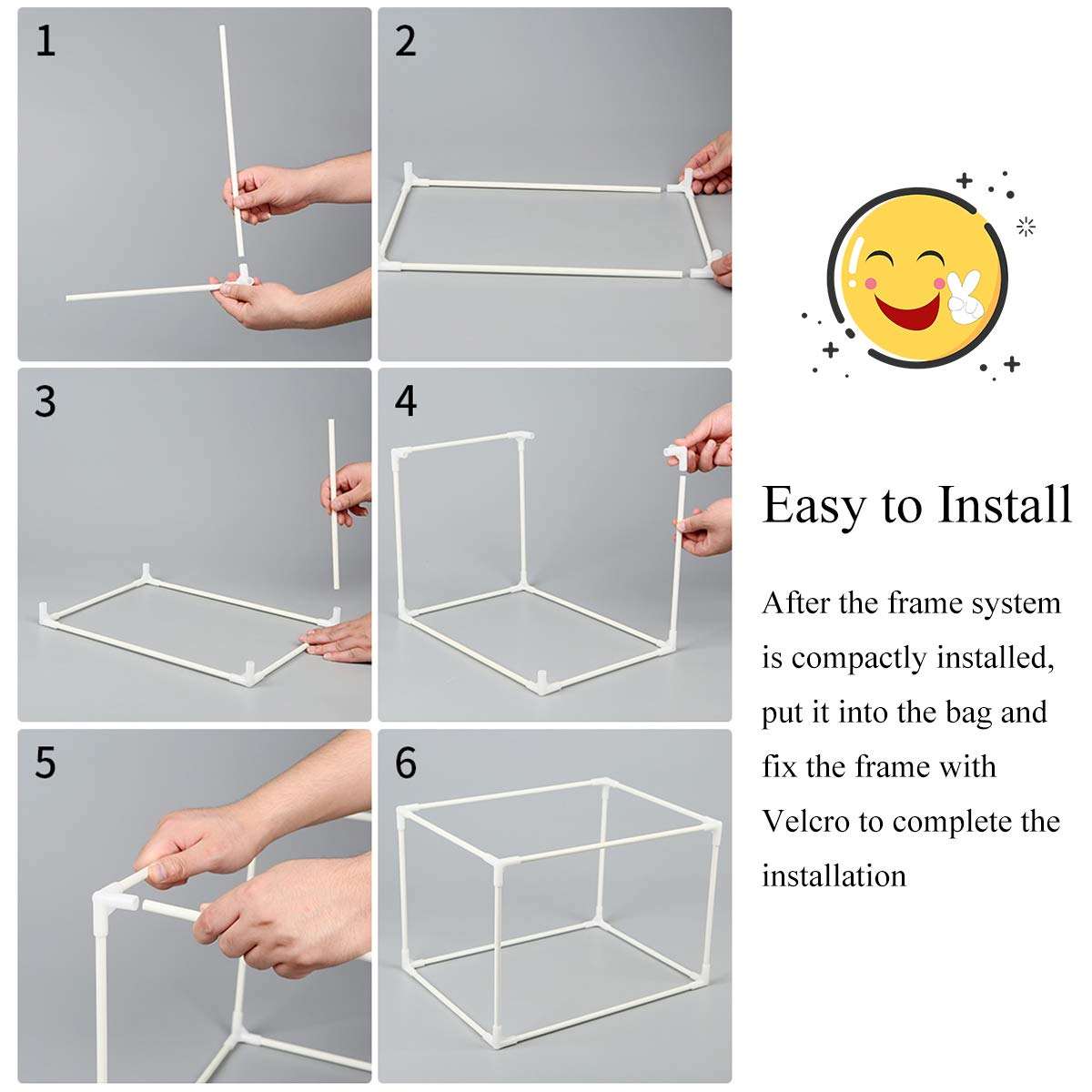 1

2

3

4

5

6

Easy to Install

After the frame system is compactly installed, put it into the bag and fix the frame with Velcro to complete the installation