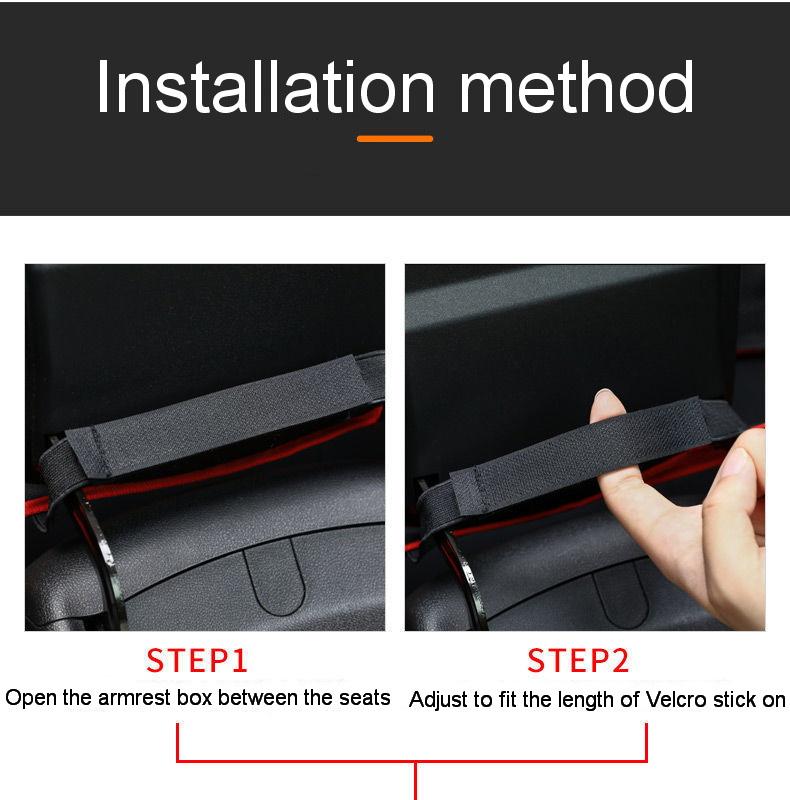 Installation method

STEP1
Open the armrest box between the seats

STEP2
Adjust to fit the length of Velcro stick on