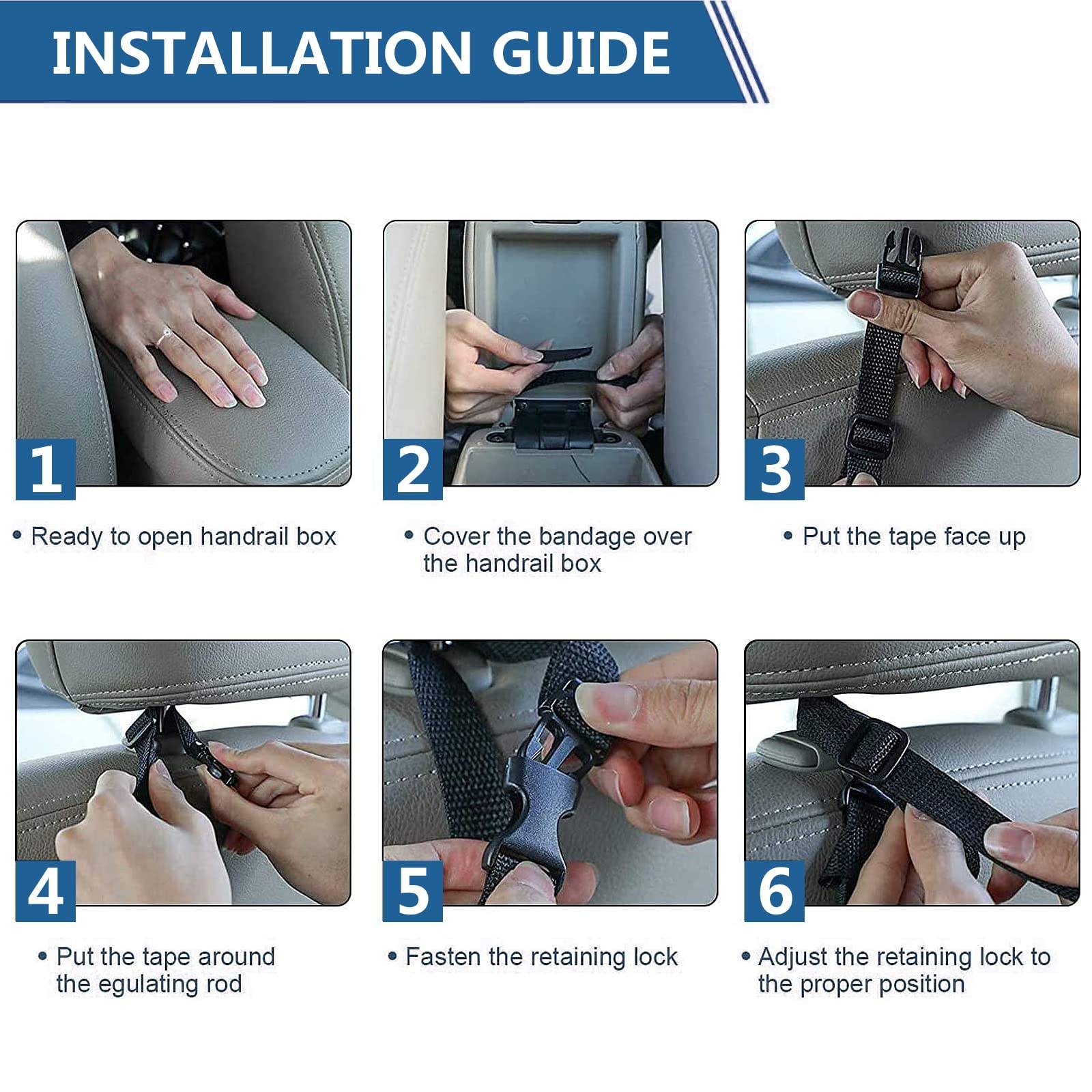 INSTALLATION GUIDE

1

• Ready to open handrail box

2

• Cover the bandage over the handrail box

3

• Put the tape face up

4

• Put the tape around the egulating rod

5

• Fasten the retaining lock

6

• Adjust the retaining lock to the proper position