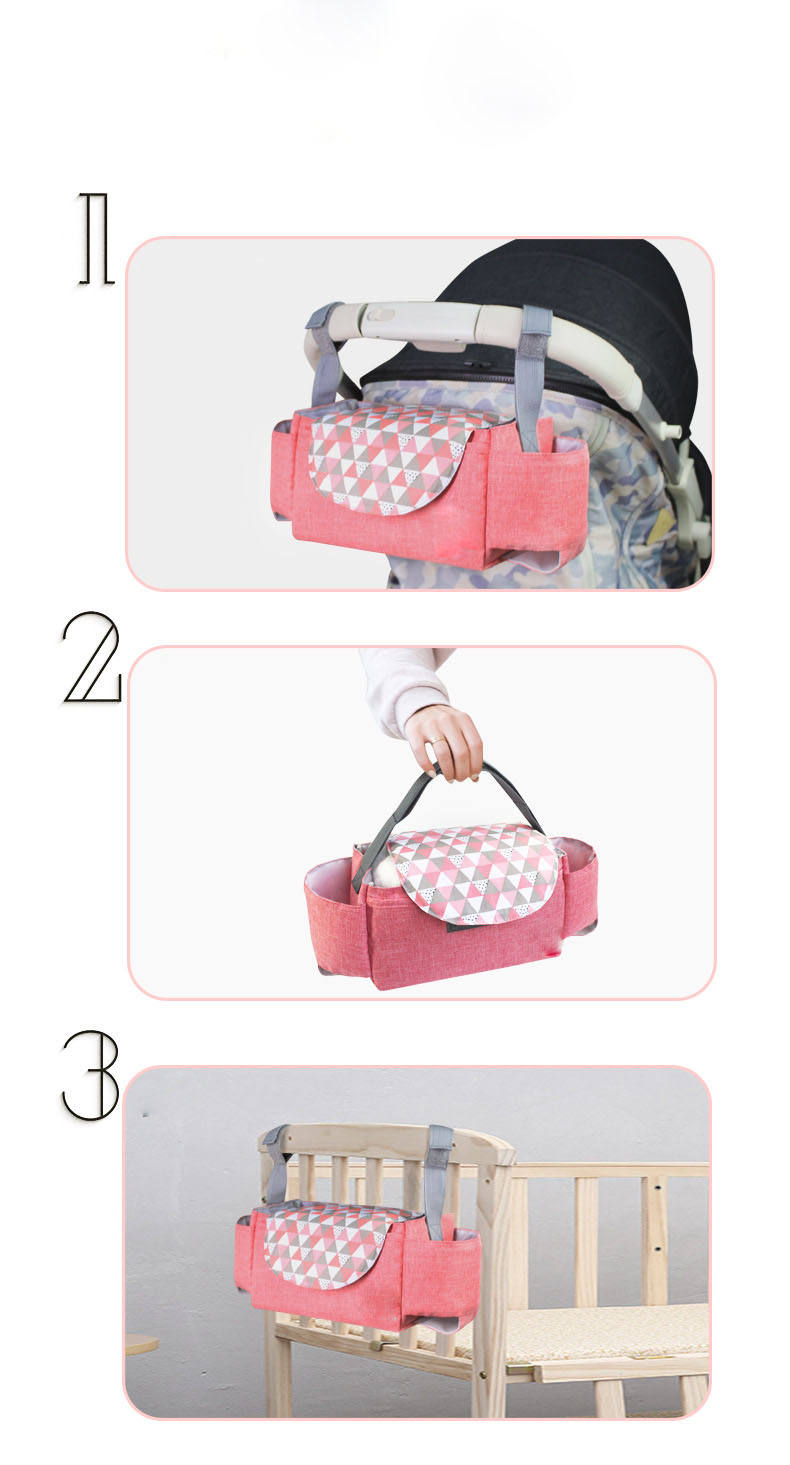 1

2

3