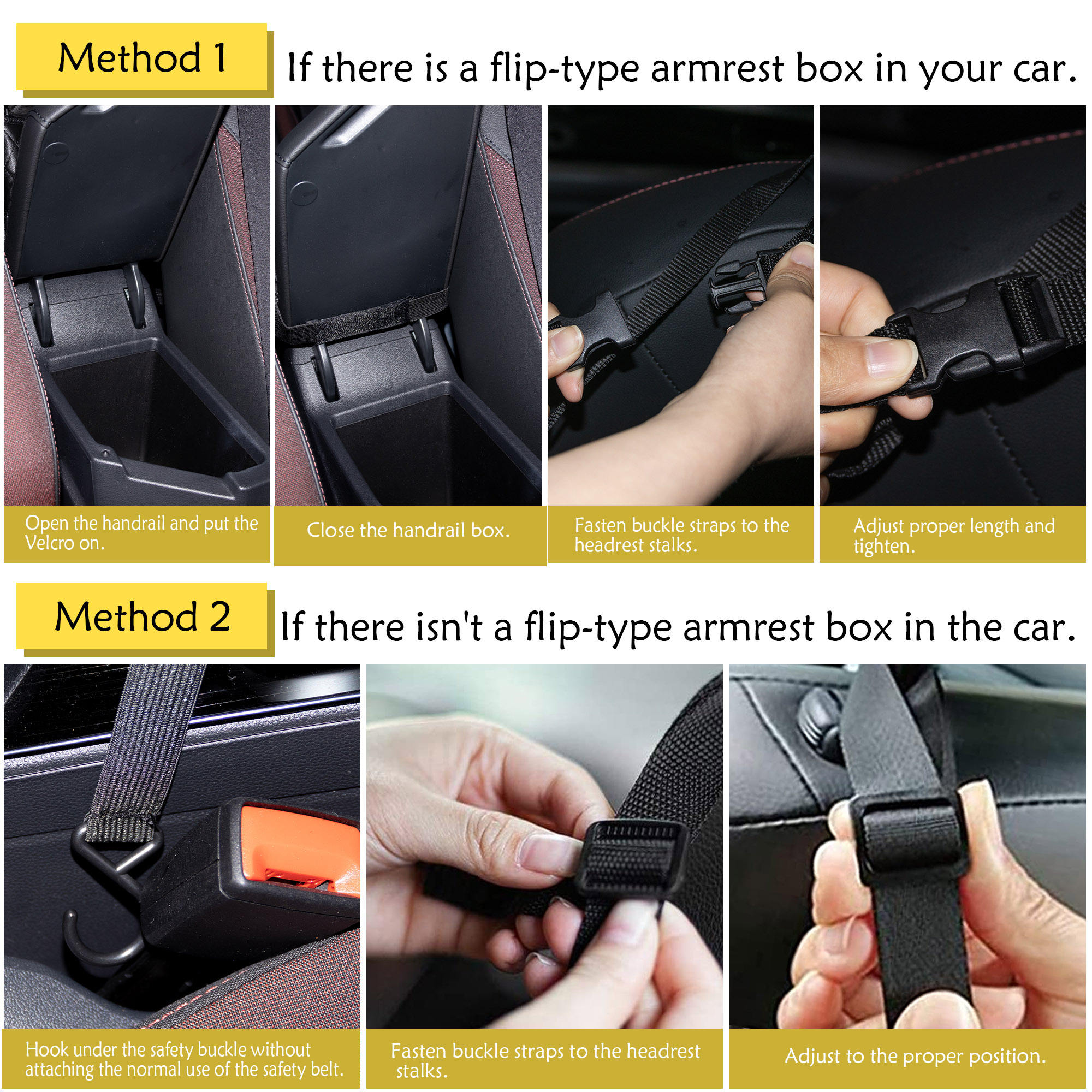 Method 1

If there is a flip-type armrest box in your car.

Open the handrail and put the Velcro on.

Close the handrail box.

Fasten buckle straps to the headrest stalks.

Adjust proper length and tighten.

Method 2

If there isn't a flip-type armrest box in the car.

Hook under the safety buckle without attaching the normal use of the safety belt.

Fasten buckle straps to the headrest stalks.

Adjust to the proper position.