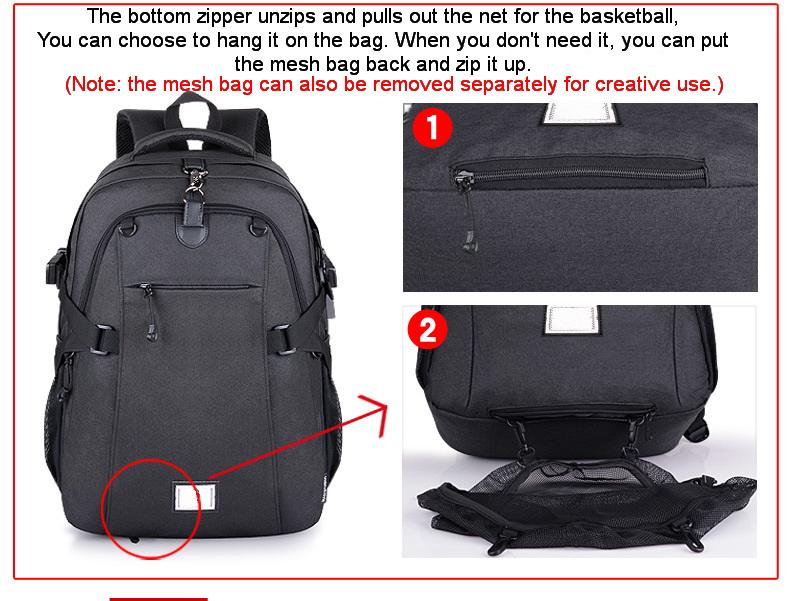 The bottom zipper unzips and pulls out the net for the basketball,
You can choose to hang it on the bag. When you don't need it, you can put the mesh bag back and zip it up.
(Note: the mesh bag can also be removed separately for creative use.)

1

2