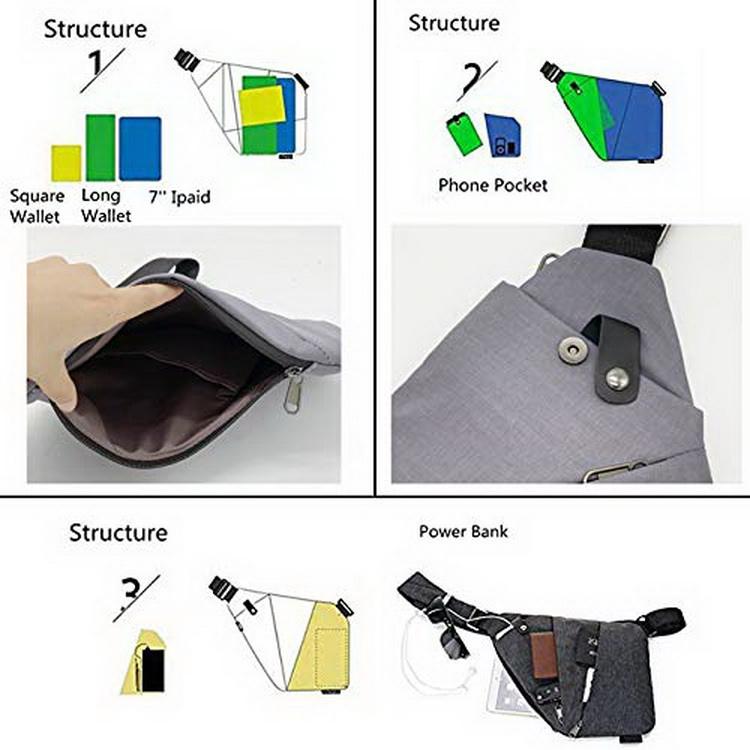 Structure
1

Square Wallet
Long Wallet
7'' Ipaid

Structure
2

Phone Pocket

Structure
3

Power Bank