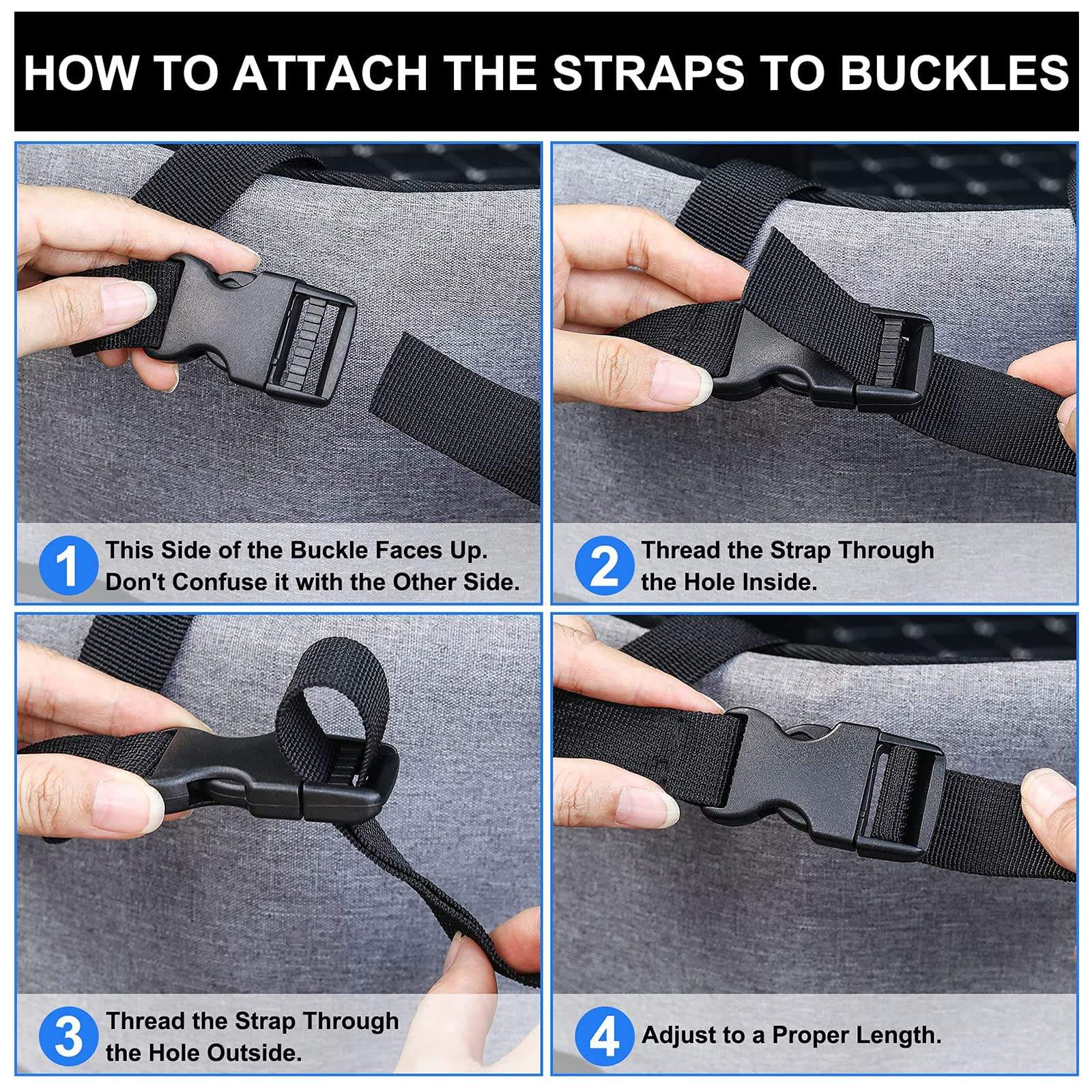 HOW TO ATTACH THE STRAPS TO BUCKLES

1 This Side of the Buckle Faces Up. Don't Confuse it with the Other Side.

2 Thread the Strap Through the Hole Inside.

3 Thread the Strap Through the Hole Outside.

4 Adjust to a Proper Length.