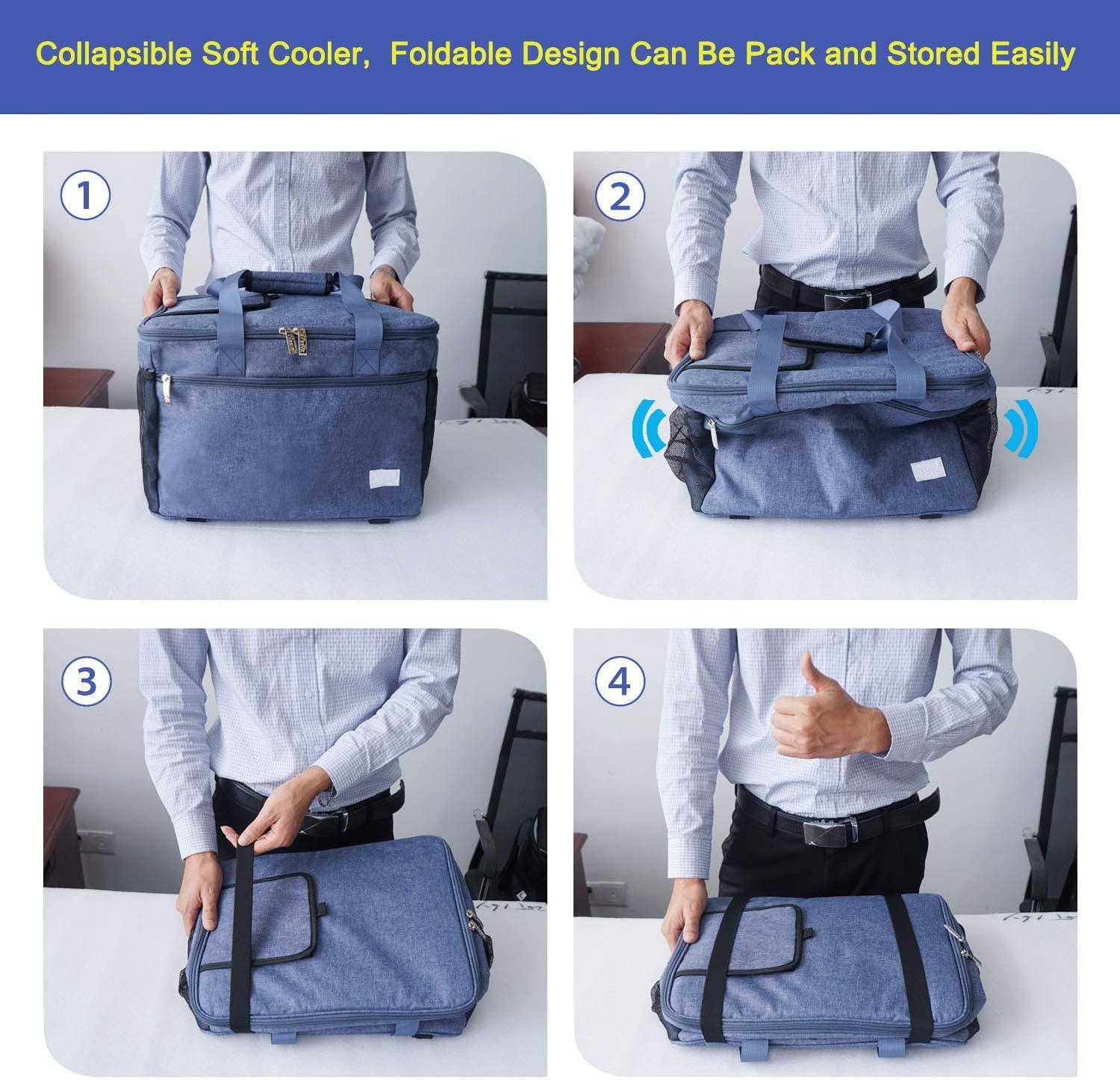 Collapsible Soft Cooler,  Foldable Design Can Be Pack and Stored Easily

1

2

3

4